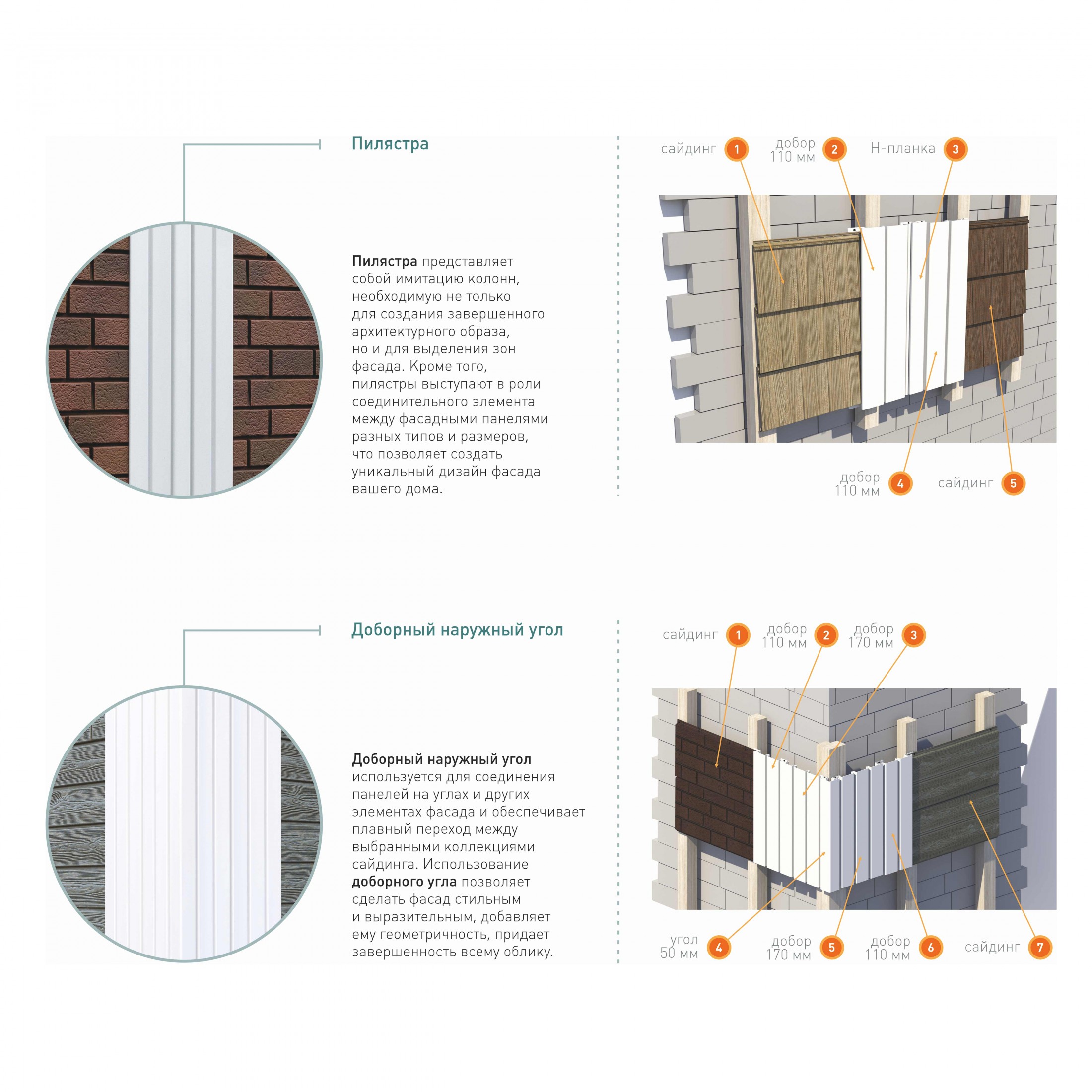 Пилястра

Пилястра представляет собой имитацию колонн, необходимую не только для создания завершенного архитектурного образа, но и для выделения зон фасада. Кроме того, пилястры выступают в роли соединительного элемента между фасадными панелями разных типов и размеров, что позволяет создать уникальный дизайн фасада вашего дома.

сайдинг 1
добор 110 мм 2
Н-планка 3
добор 110 мм 4
сайдинг 5

Доборный наружный угол

Доборный наружный угол используется для соединения панелей на углах и других элементах фасада и обеспечивает плавный переход между выбранными коллекциями сайдинга. Использование доборного угла позволяет сделать фасад стильным и выразительным, добавляет ему геометричность, придает завершенность всему облику.

сайдинг 1
добор 110 мм 2
добор 170 мм 3
угол 50 мм 4
добор 170 мм 5
добор 110 мм 6
сайдинг 7