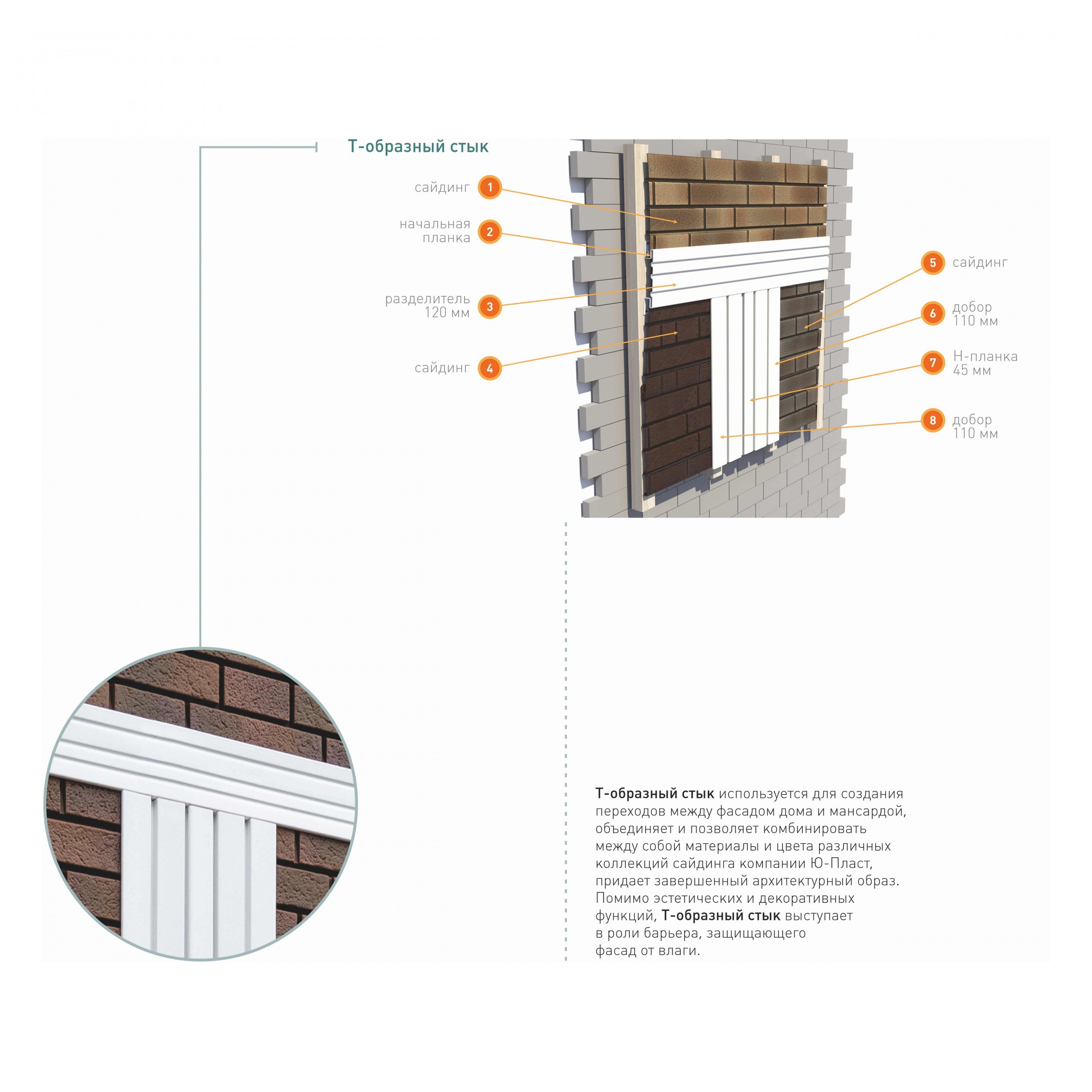 Т-образный стык

сайдинг 1

начальная планка 2

разделитель 120 мм 3

сайдинг 4

5 сайдинг

6 добор 110 мм

7 Н-планка 45 мм

8 добор 110 мм

Т-образный стык используется для создания переходов между фасадом дома и мансардой, объединяет и позволяет комбинировать между собой материалы и цвета различных коллекций сайдинга компании Ю-Пласт, придает завершенный архитектурный образ. Помимо эстетических и декоративных функций, Т-образный стык выступает в роли барьера, защищающего фасад от влаги.